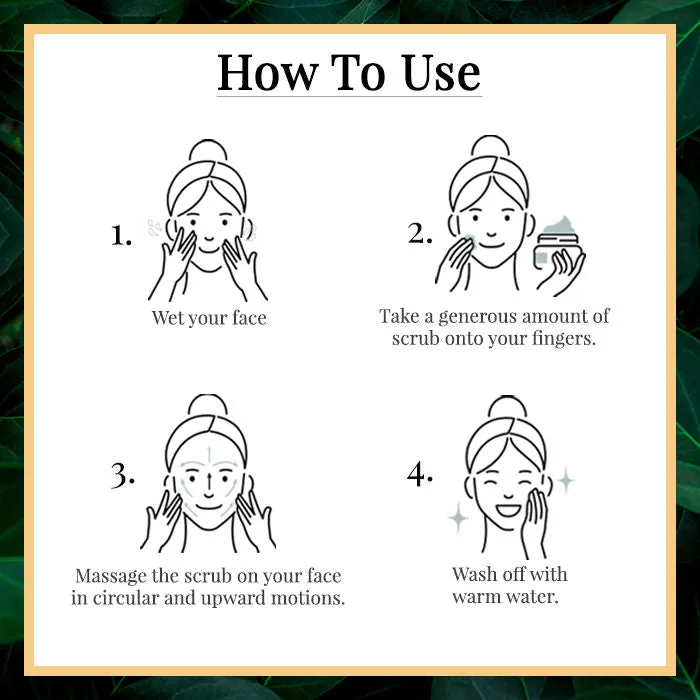 How To Use

1.
Wet your face

2.
Take a generous amount of scrub onto your fingers.

3.
Massage the scrub on your face in circular and upward motions.

4.
Wash off with warm water.